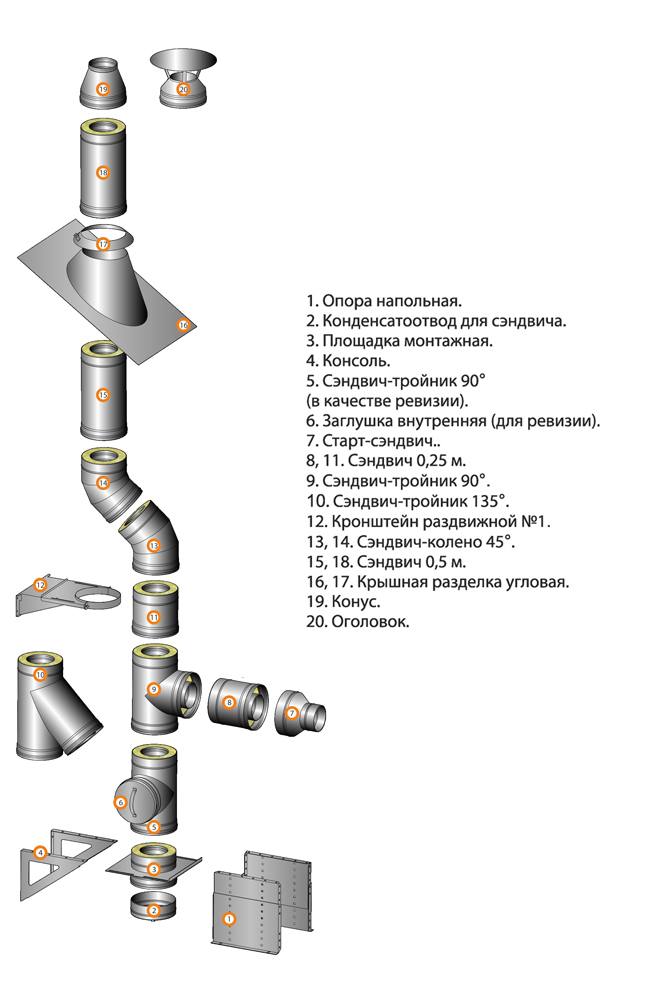 19
20
18
17
16
15
14
13
12
11
10
9
8
7
6
5
4
3
2
1

1. Опора напольная.
2. Конденсатоотвод для сэндвича.
3. Площадка монтажная.
4. Консоль.
5. Сэндвич-тройник 90°
(в качестве ревизии).
6. Заглушка внутренняя (для ревизии).
7. Старт-сэндвич..
8, 11. Сэндвич 0,25 м.
9. Сэндвич-тройник 90°.
10. Сэндвич-тройник 135°.
12. Кронштейн раздвижной №1.
13, 14. Сэндвич-колено 45°.
15, 18. Сэндвич 0,5 м.
16, 17. Крышная разделка угловая.
19. Конус.
20. Оголовок.