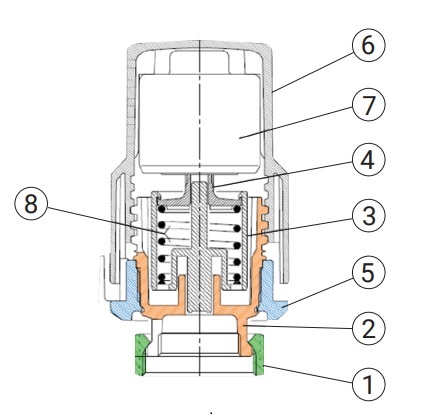 6
7
4
8
3
5
2
1