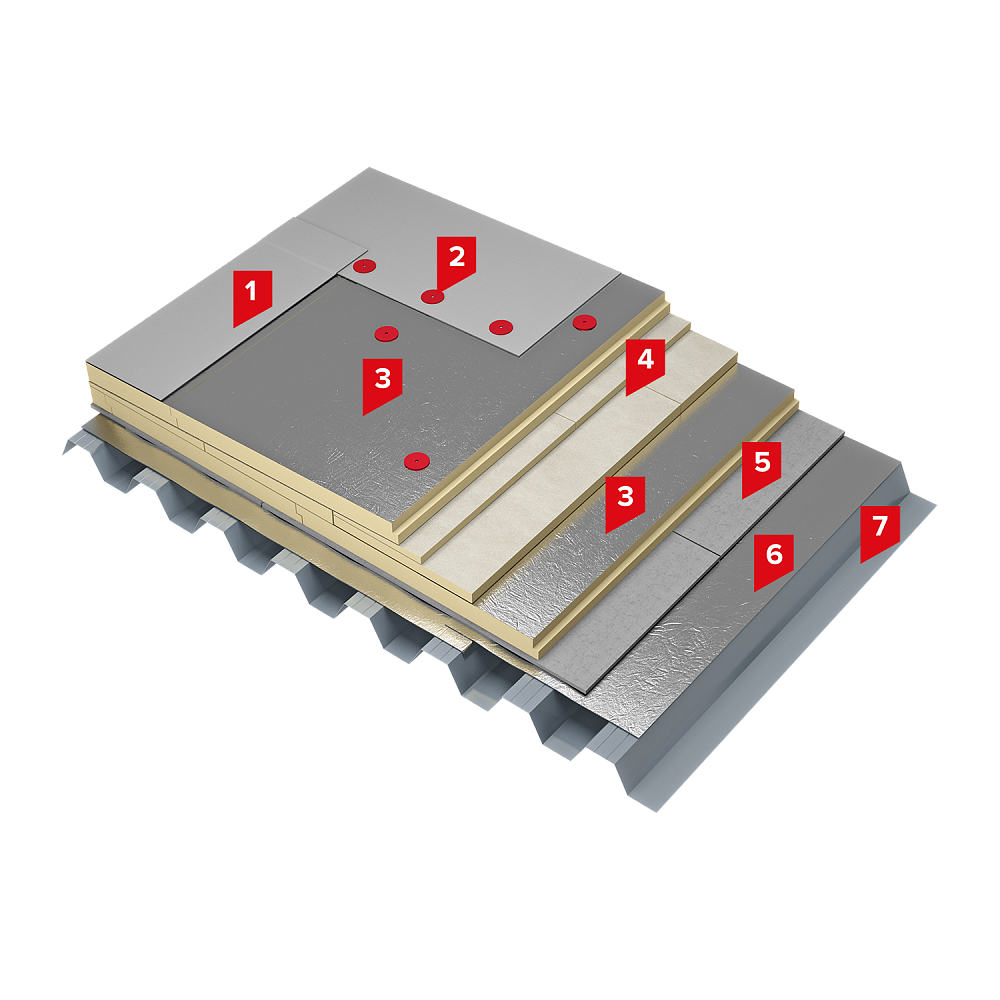 1
2
3
4
3
5
6
7