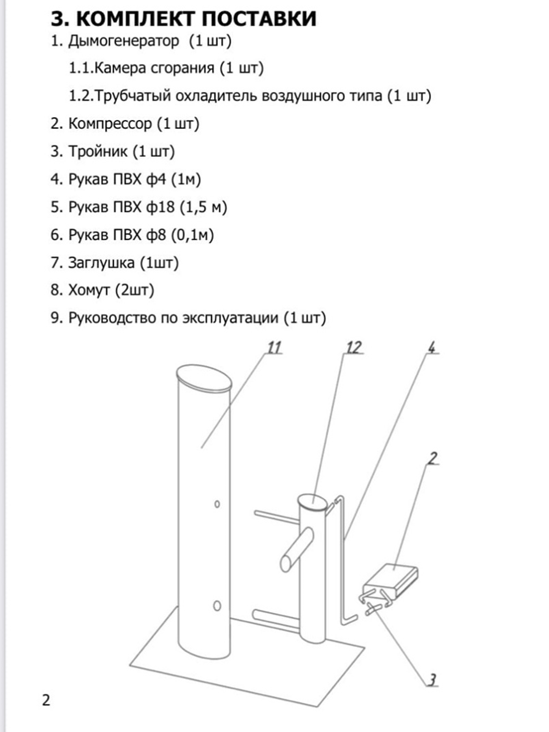 3. КОМПЛЕКТ ПОСТАВКИ

1. Дымогенератор (1 шт)

1.1.Камера сгорания (1 шт)

1.2.Трубчатый охладитель воздушного типа (1 шт)

2. Компрессор (1 шт)

3. Тройник (1 шт)

4. Рукав ПВХ ф4 (1м)

5. Рукав ПВХ ф18 (1,5 м)

6. Рукав ПВХ ф8 (0,1м)

7. Заглушка (1шт)

8. Хомут (2шт)

9. Руководство по эксплуатации (1 шт)

11

12

4

2

3

2