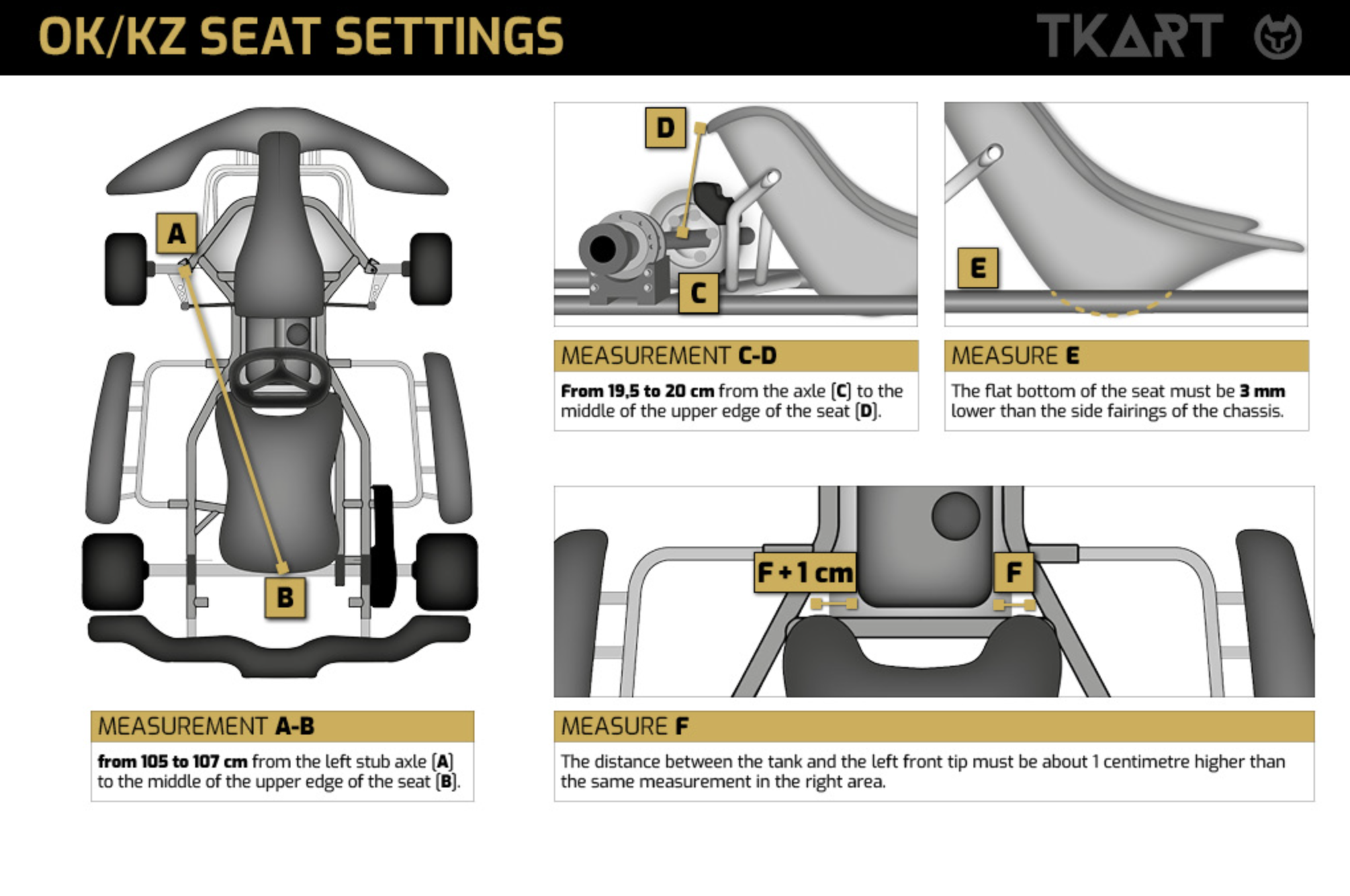 OK/KZ SEAT SETTINGS

TKART

A

B

MEASUREMENT A-B

from 105 to 107 cm from the left stub axle (A) to the middle of the upper edge of the seat (B).

D

C

MEASUREMENT C-D

From 19,5 to 20 cm from the axle (C) to the middle of the upper edge of the seat (D).

E

MEASURE E

The flat bottom of the seat must be 3 mm lower than the side fairings of the chassis.

F + 1 cm

F

MEASURE F

The distance between the tank and the left front tip must be about 1 centimetre higher than the same measurement in the right area.