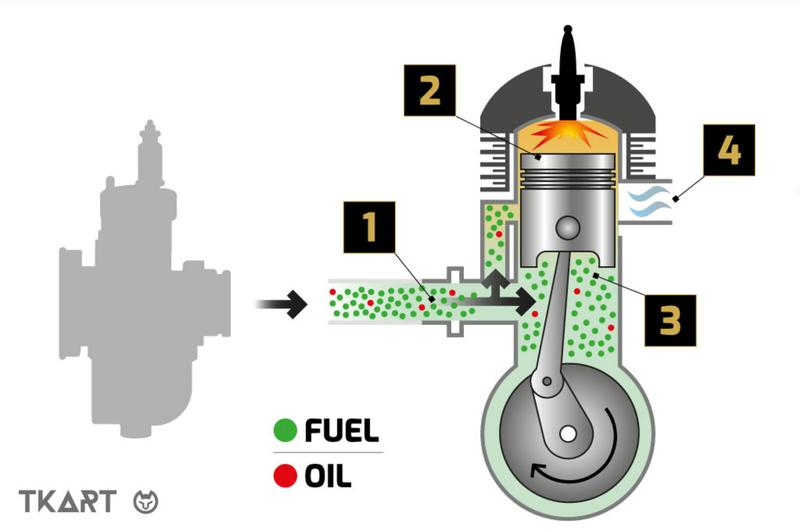 2

4

1

3

FUEL

OIL

TKART