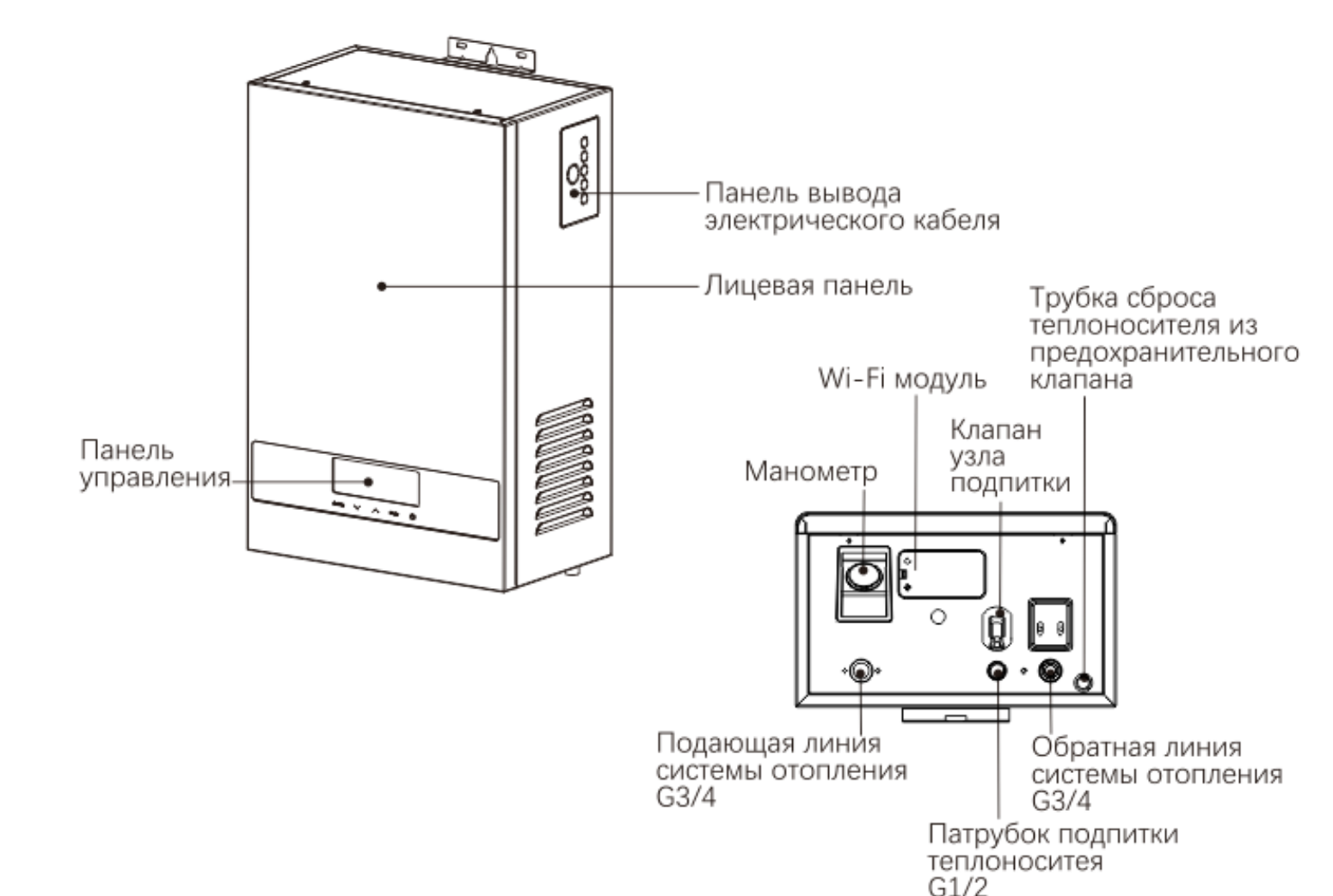 Панель вывода электрического кабеля

Лицевая панель

Панель управления

Трубка сброса теплоносителя из предохранительного клапана

Wi-Fi модуль

Клапан узла подпитки

Манометр

Подающая линия системы отопления G3/4

Обратная линия системы отопления G3/4

Патрубок подпитки теплоноситея G1/2