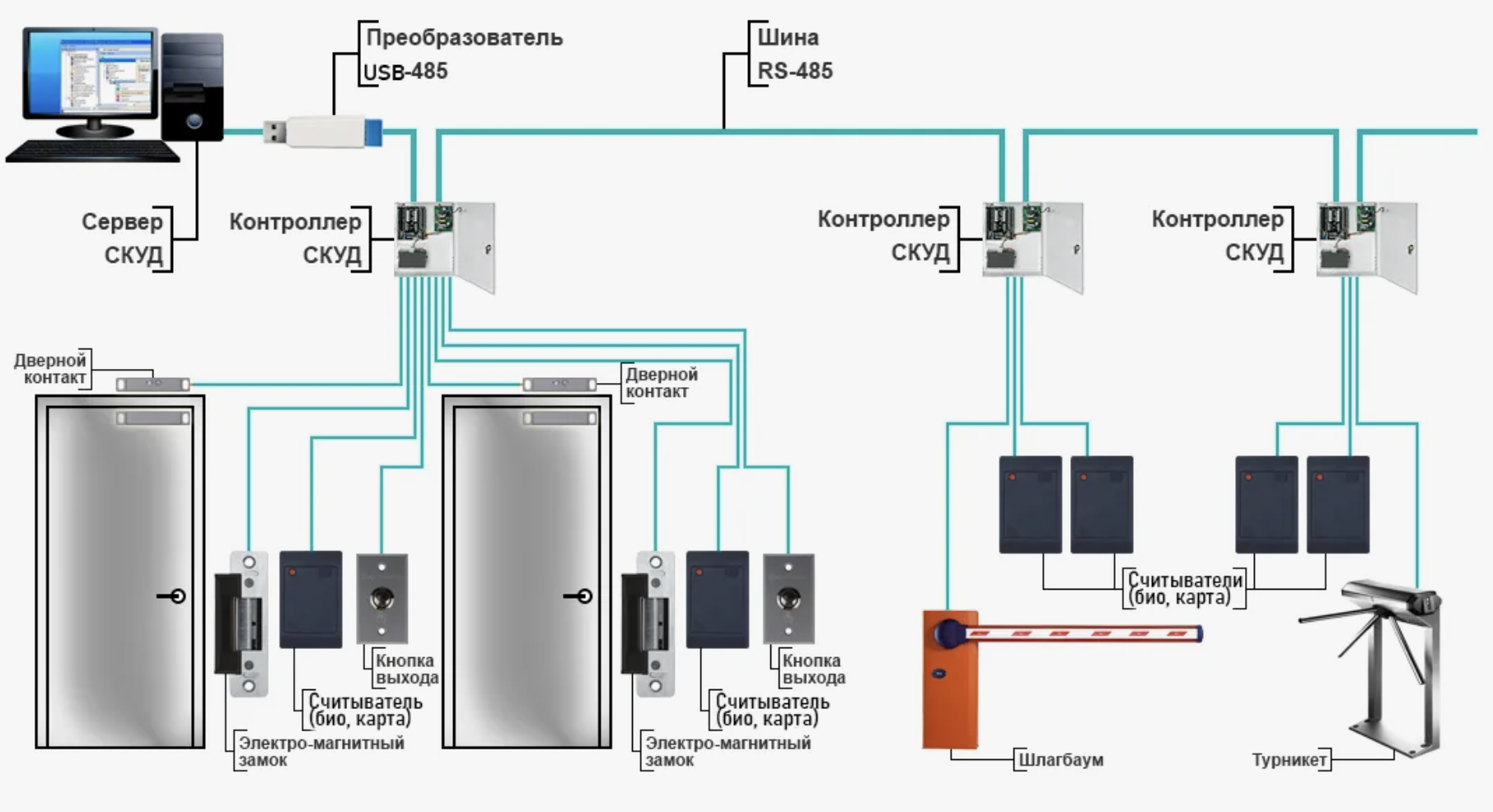 Преобразователь USB-485

Шина RS-485

Сервер СКУД

Контроллер СКУД

Контроллер СКУД

Контроллер СКУД

Дверной контакт

Дверной контакт

Кнопка выхода

Считыватель (био, карта)

Электро-магнитный замок

Кнопка выхода

Считыватель (био, карта)

Электро-магнитный замок

Считыватели (био, карта)

Шлагбаум

Турникет