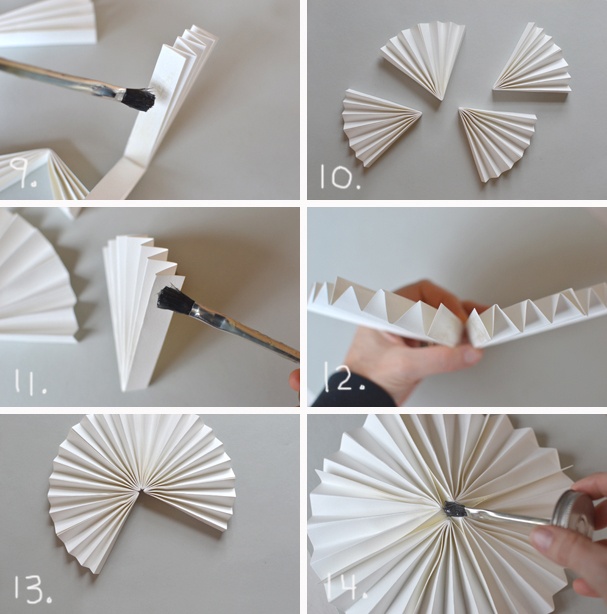 9.

10.

11.

12.

13.

14.