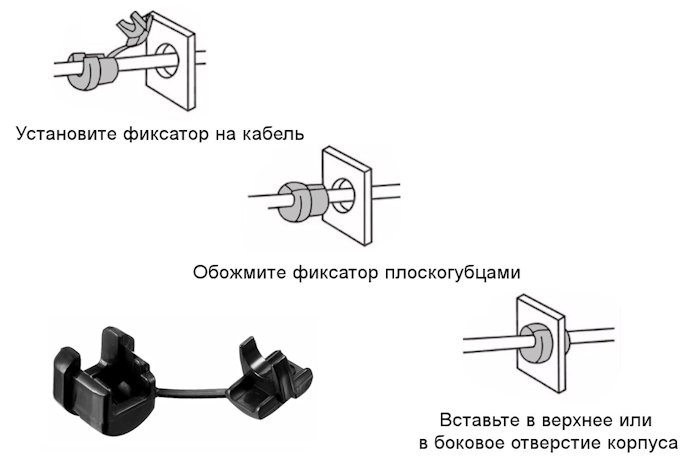 Установите фиксатор на кабель

Обожмите фиксатор плоскогубцами

Вставьте в верхнее или
в боковое отверстие корпуса