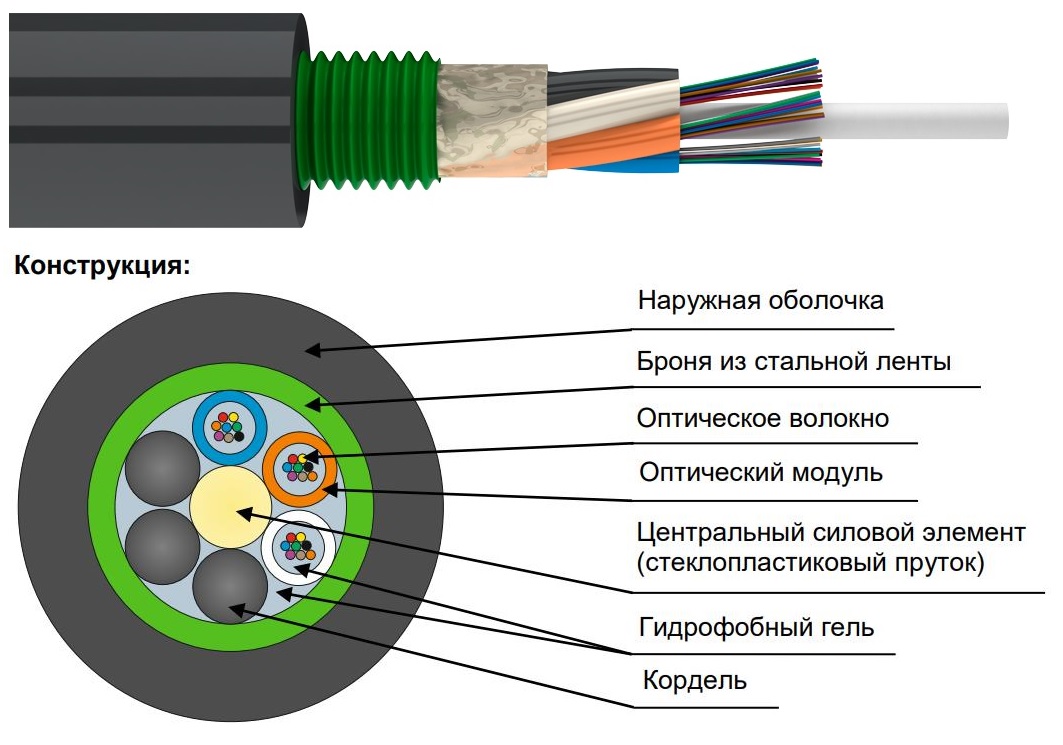 Конструкция:

Наружная оболочка

Броня из стальной ленты

Оптическое волокно

Оптический модуль

Центральный силовой элемент (стеклопластиковый пруток)

Гидрофобный гель

Кордель