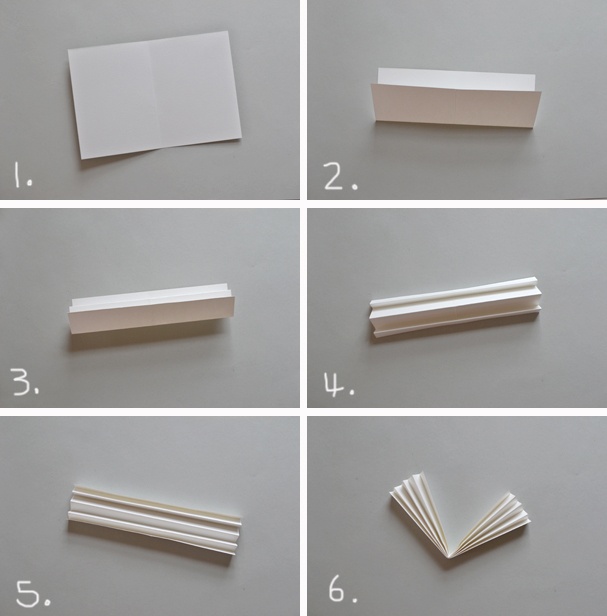 1.

2.

3.

4.

5.

6.