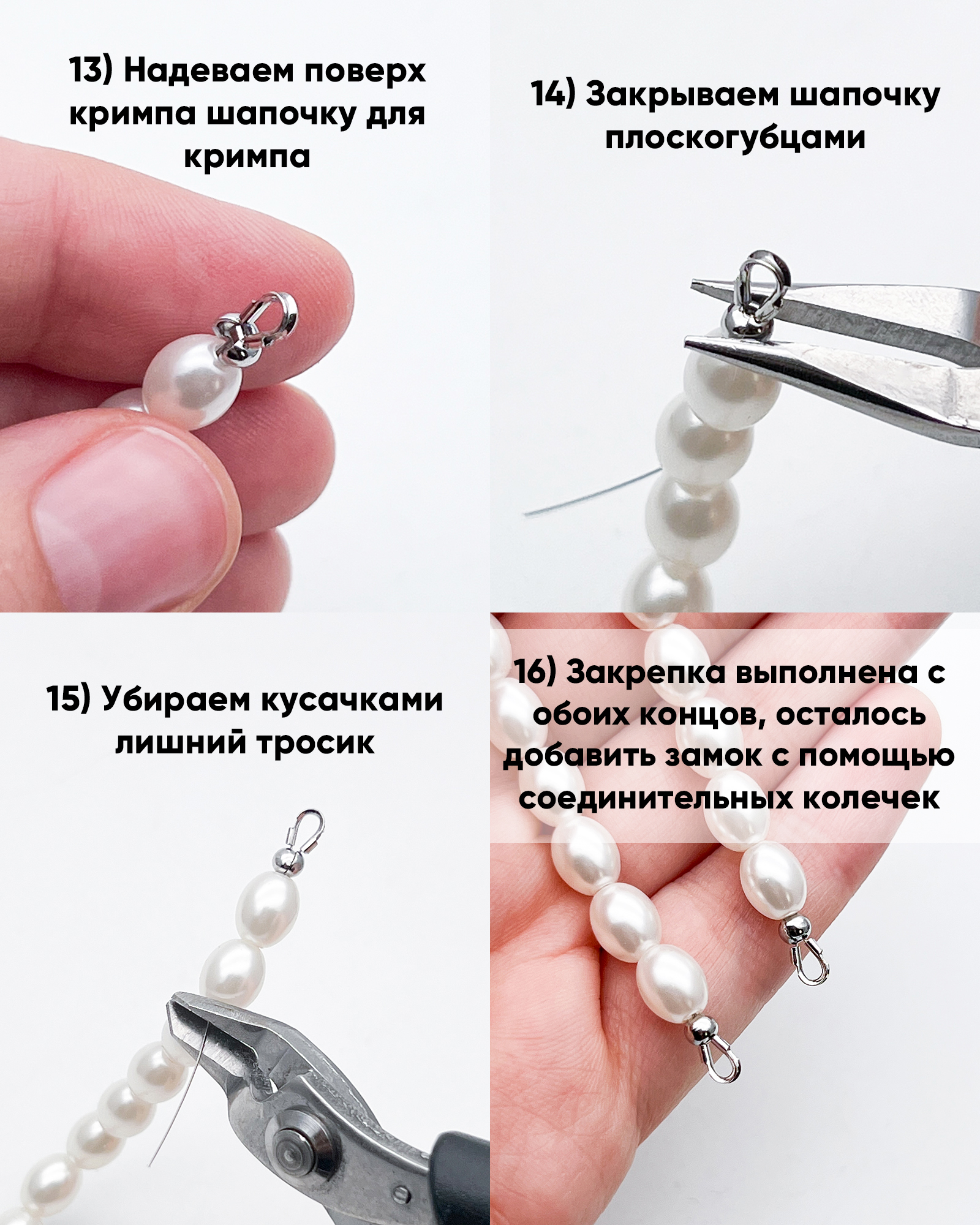 13) Надеваем поверх кримпа шапочку для кримпа

14) Закрываем шапочку плоскогубцами

15) Убираем кусачками лишний тросик

16) Закрепка выполнена с обоих концов, осталось добавить замок с помощью соединительных колечек