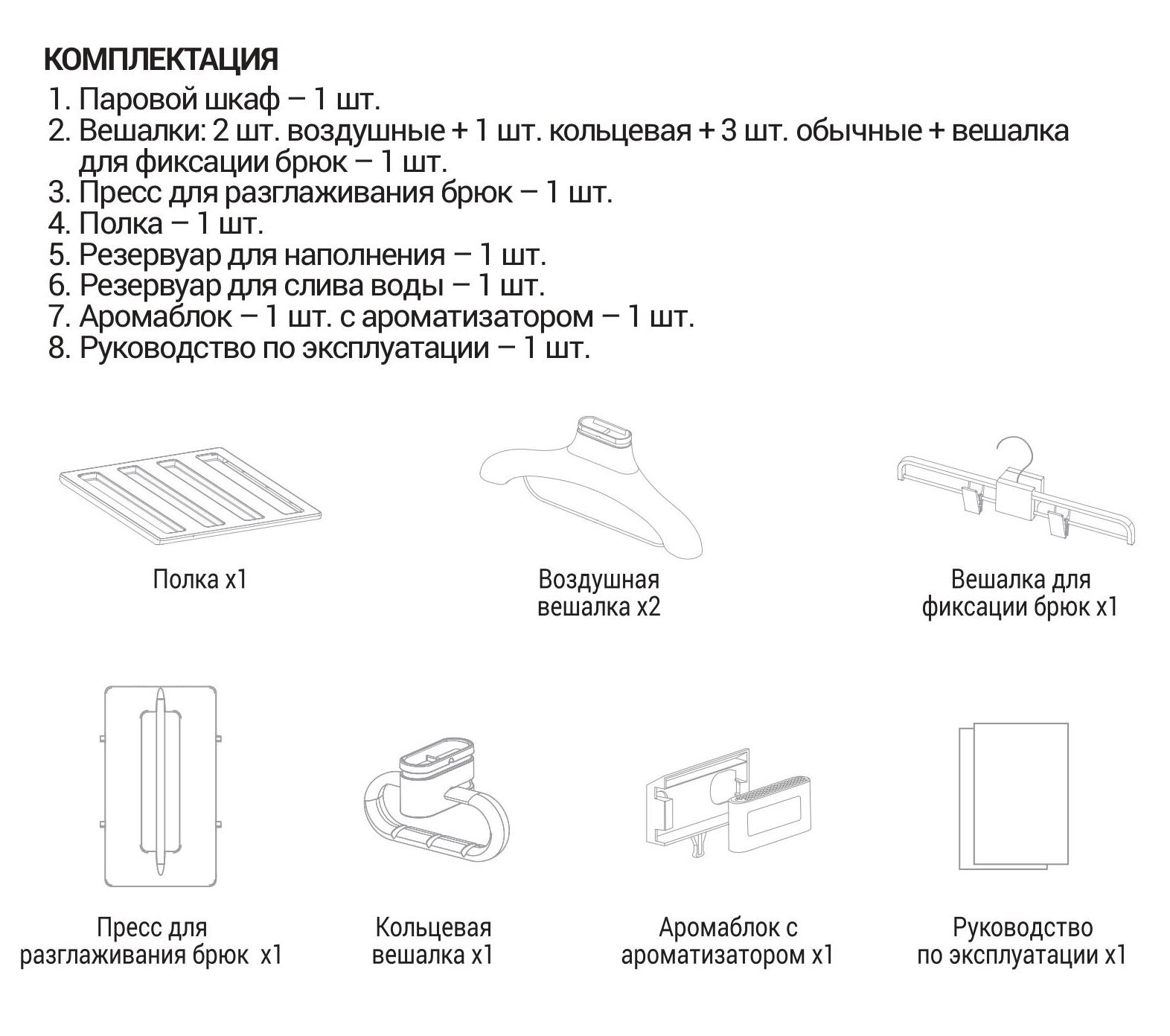 КОМПЛЕКТАЦИЯ

1. Паровой шкаф – 1 шт.
2. Вешалки: 2 шт. воздушные + 1 шт. кольцевая + 3 шт. обычные + вешалка для фиксации брюк – 1 шт.
3. Пресс для разглаживания брюк – 1 шт.
4. Полка – 1 шт.
5. Резервуар для наполнения – 1 шт.
6. Резервуар для слива воды – 1 шт.
7. Аромаблок – 1 шт. с ароматизатором – 1 шт.
8. Руководство по эксплуатации – 1 шт.

Полка x1

Воздушная вешалка x2

Вешалка для фиксации брюк x1

Пресс для разглаживания брюк x1

Кольцевая вешалка x1

Аромаблок с ароматизатором x1

Руководство по эксплуатации x1