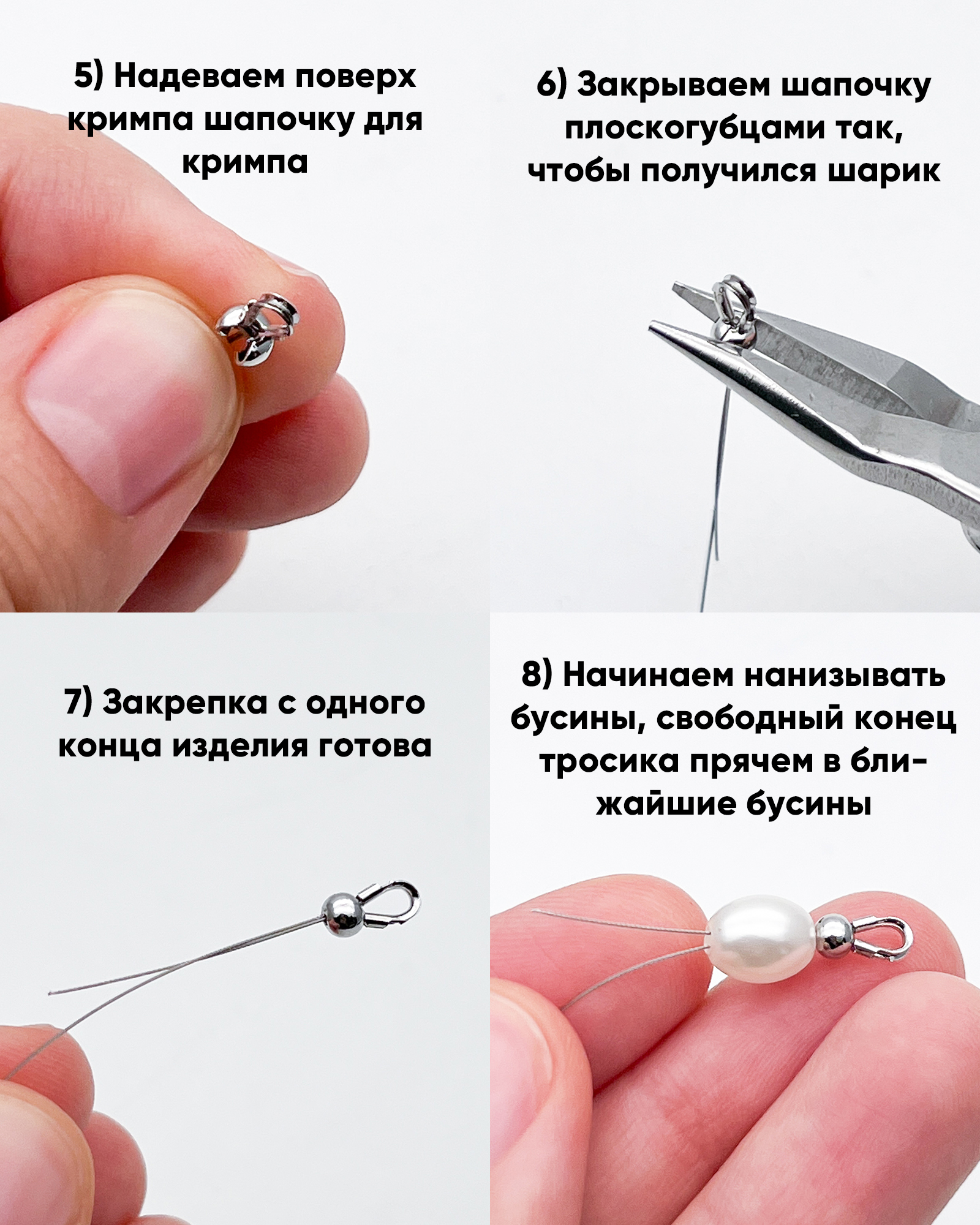 5) Надеваем поверх кримпа шапочку для кримпа

6) Закрываем шапочку плоскогубцами так, чтобы получился шарик

7) Закрепка с одного конца изделия готова

8) Начинаем нанизывать бусины, свободный конец тросика прячем в ближайшие бусины