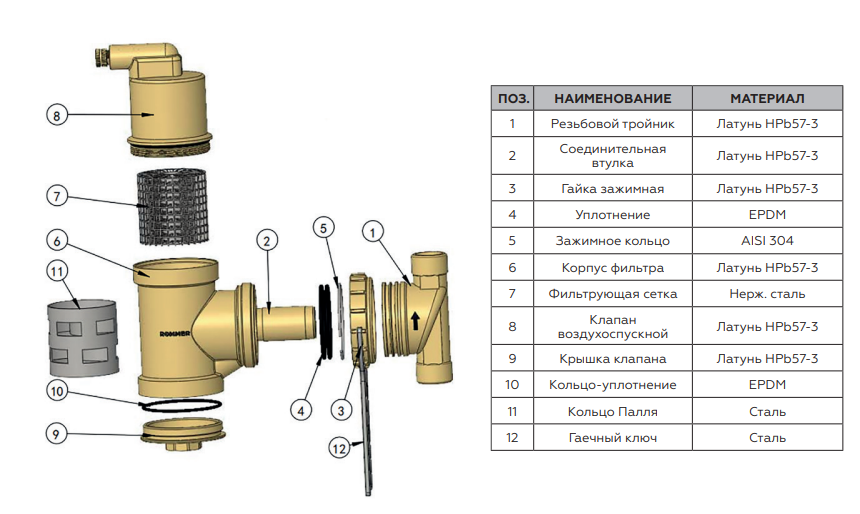 8
7
6
11
10
9
2
5
1
4
3
12
ROMMER

| ПОЗ. | НАИМЕНОВАНИЕ | МАТЕРИАЛ |
|---|---|---|
| 1 | Резьбовой тройник | Латунь HPb57-3 |
| 2 | Соединительная втулка | Латунь HPb57-3 |
| 3 | Гайка зажимная | Латунь HPb57-3 |
| 4 | Уплотнение | EPDM |
| 5 | Зажимное кольцо | AISI 304 |
| 6 | Корпус фильтра | Латунь HPb57-3 |
| 7 | Фильтрующая сетка | Нерж. сталь |
| 8 | Клапан воздухоспускной | Латунь HPb57-3 |
| 9 | Крышка клапана | Латунь HPb57-3 |
| 10 | Кольцо-уплотнение | EPDM |
| 11 | Кольцо Палля | Сталь |
| 12 | Гаечный ключ | Сталь |